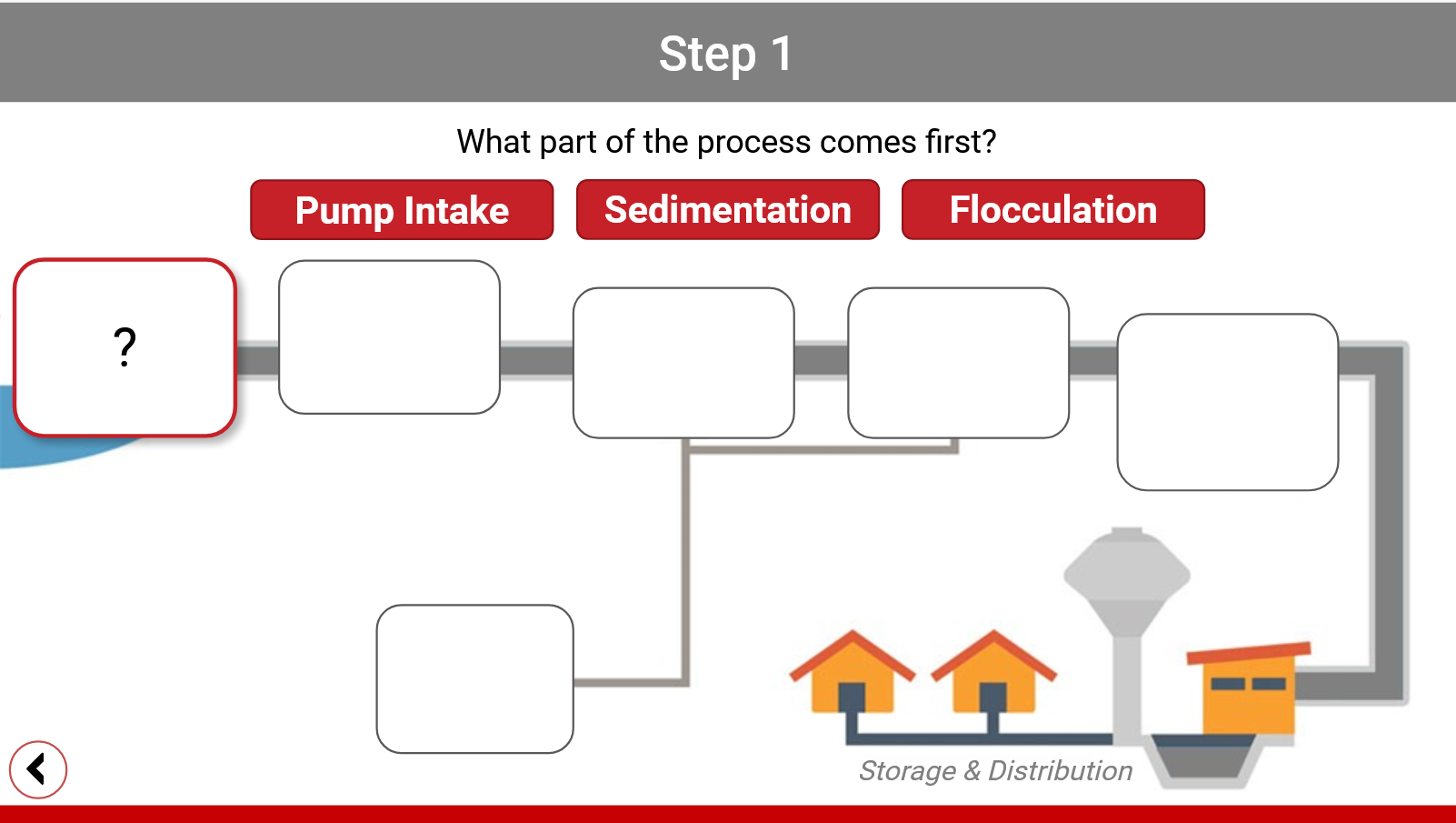 Step 1

What part of the process comes first?

Pump Intake

Sedimentation

Flocculation

?

Storage & Distribution